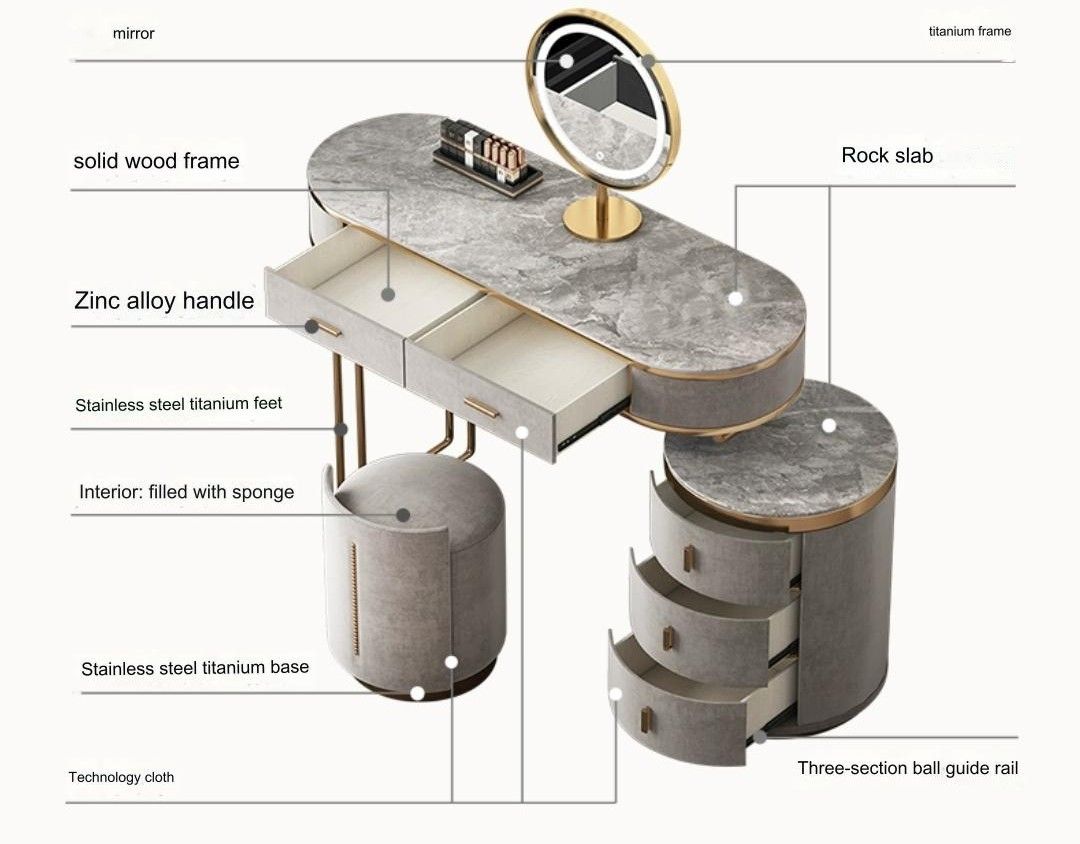 mirror

titanium frame

solid wood frame

Rock slab

Zinc alloy handle

Stainless steel titanium feet

Interior: filled with sponge

Stainless steel titanium base

Technology cloth

Three-section ball guide rail