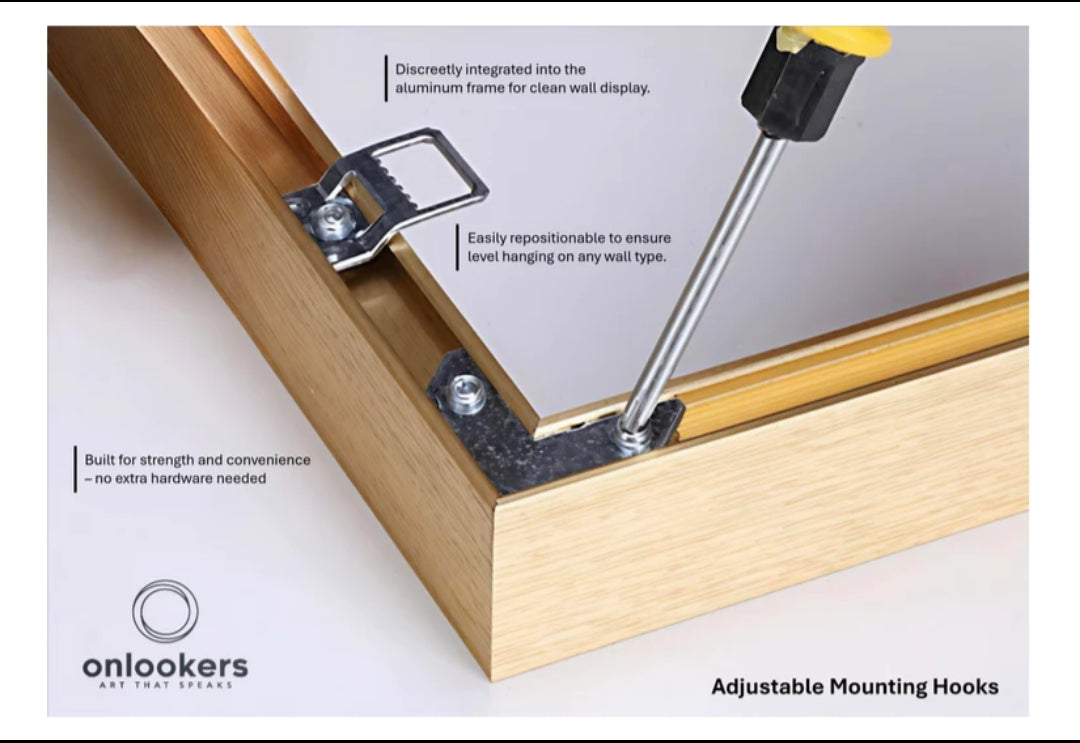 Discreetly integrated into the aluminum frame for clean wall display.

Easily repositionable to ensure level hanging on any wall type.

Built for strength and convenience – no extra hardware needed

onlookers
ART THAT SPEAKS

Adjustable Mounting Hooks